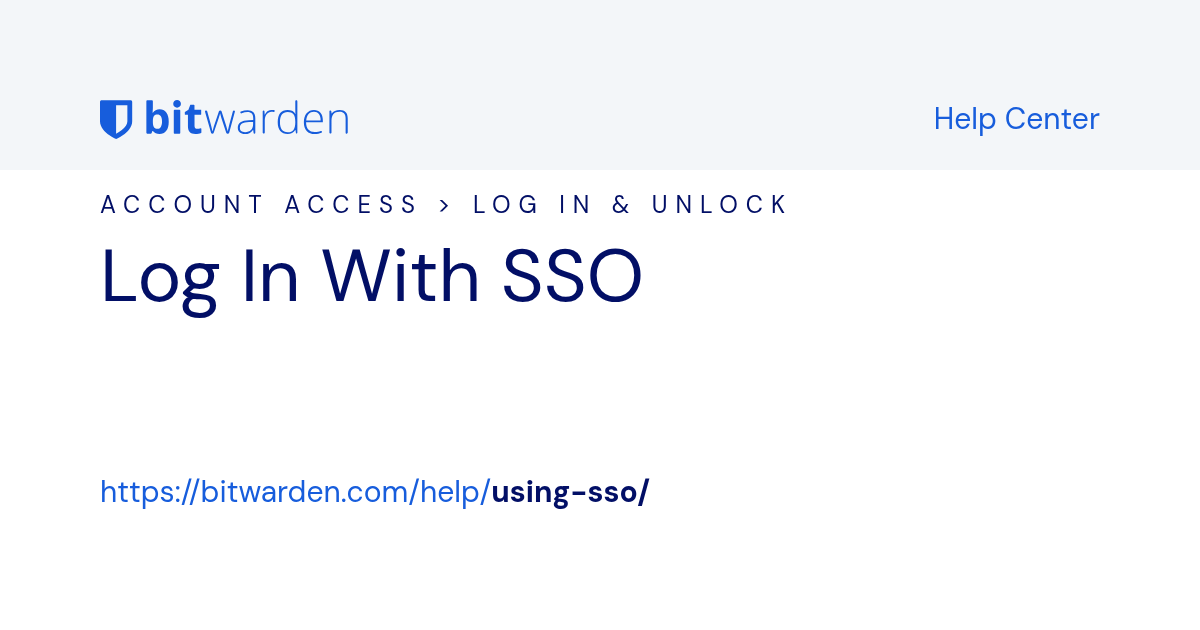 bitwarden

Help Center

ACCOUNT ACCESS > LOG IN & UNLOCK

Log In With SSO

https://bitwarden.com/help/using-sso/